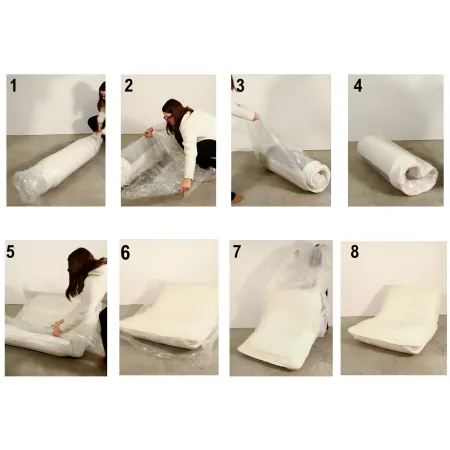 1
2
3
4
5
6
7
8